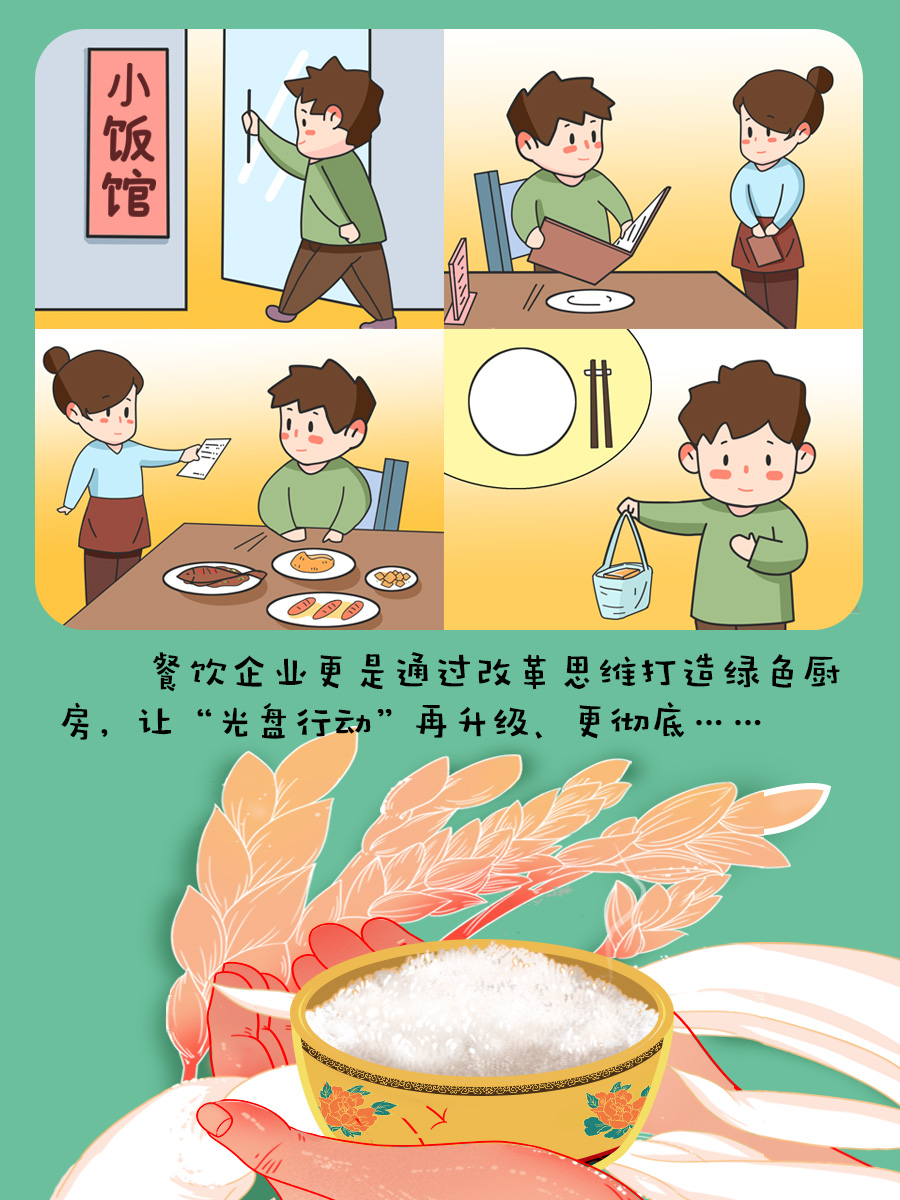 小饭馆

餐饮企业更是通过改革思维打造绿色厨房，让“光盘行动”再升级、更彻底……