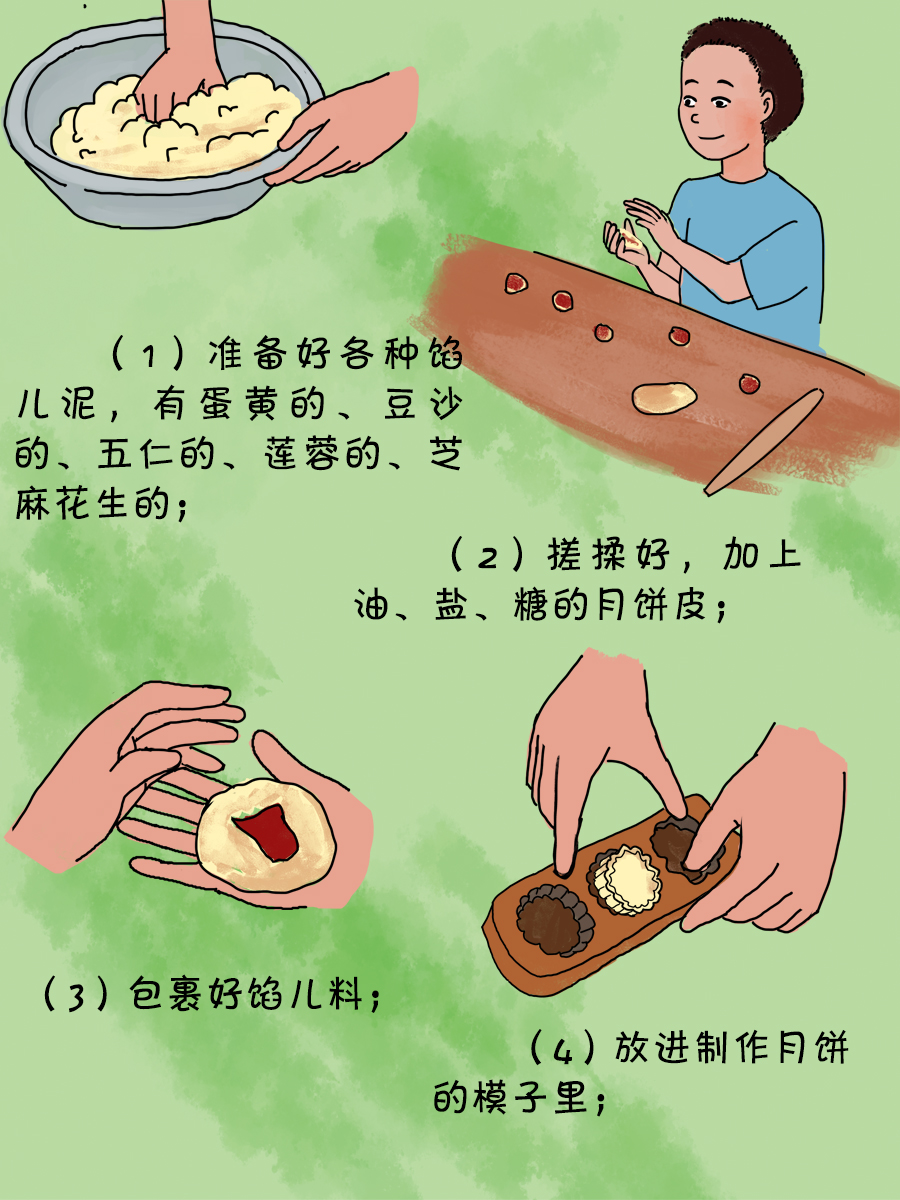 （1）准备好各种馅儿泥，有蛋黄的、豆沙的、五仁的、莲蓉的、芝麻花生的；

（2）搓揉好，加上油、盐、糖的月饼皮；

（3）包裹好馅儿料；

（4）放进制作月饼的模子里；