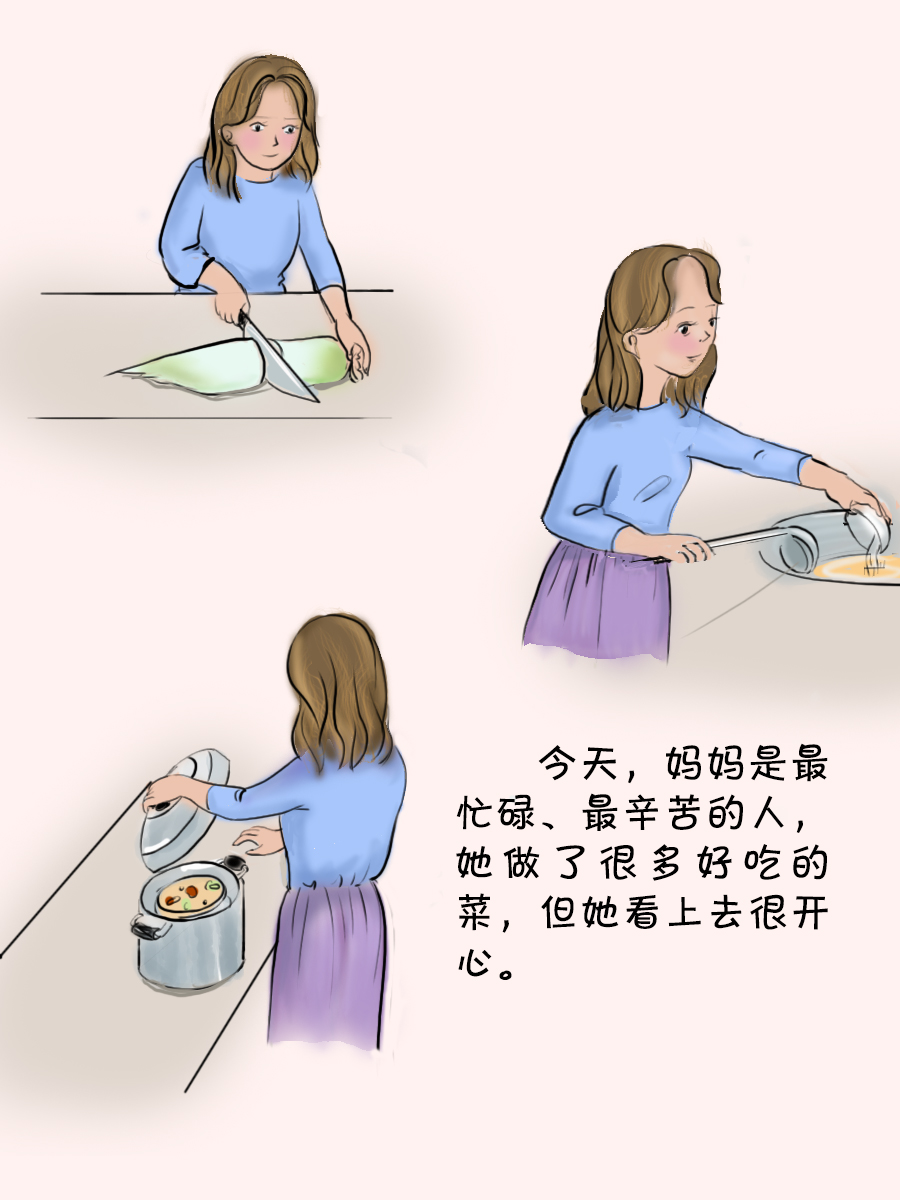 今天，妈妈是最忙碌、最辛苦的人，她做了很多好吃的菜，但她看上去很开心。